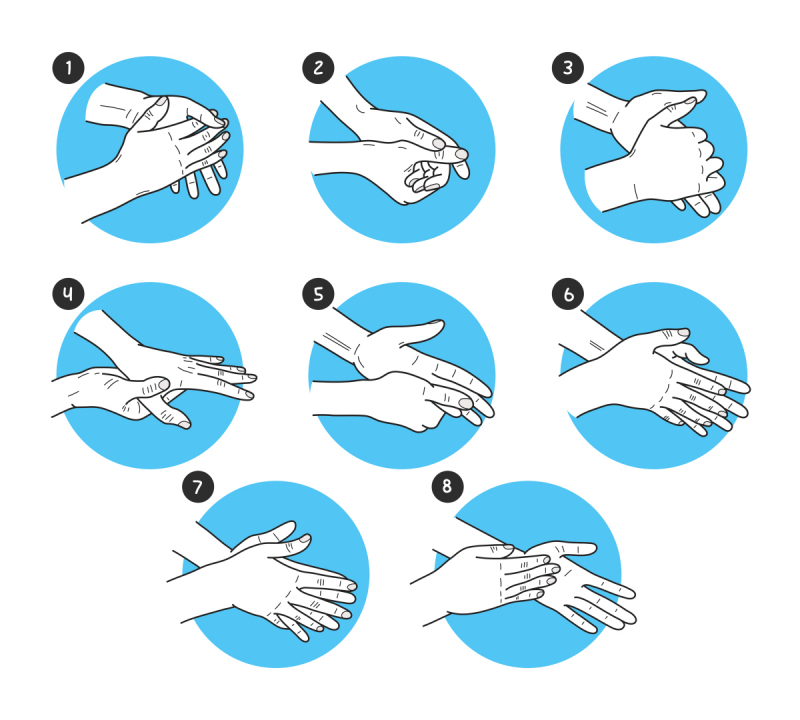 1
2
3
4
5
6
7
8